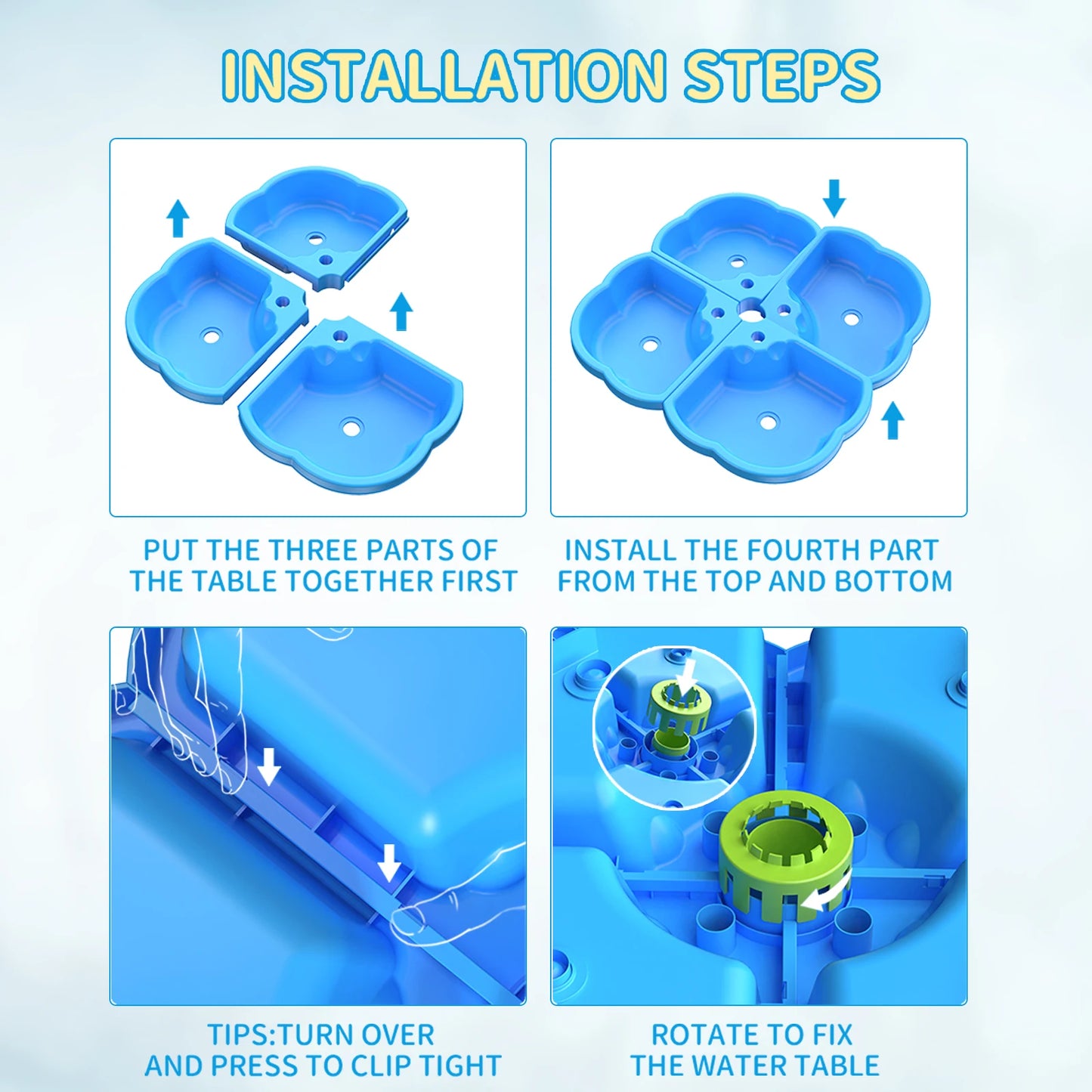 INSTALLATION STEPS

PUT THE THREE PARTS OF THE TABLE TOGETHER FIRST

INSTALL THE FOURTH PART FROM THE TOP AND BOTTOM

TIPS:TURN OVER AND PRESS TO CLIP TIGHT

ROTATE TO FIX THE WATER TABLE